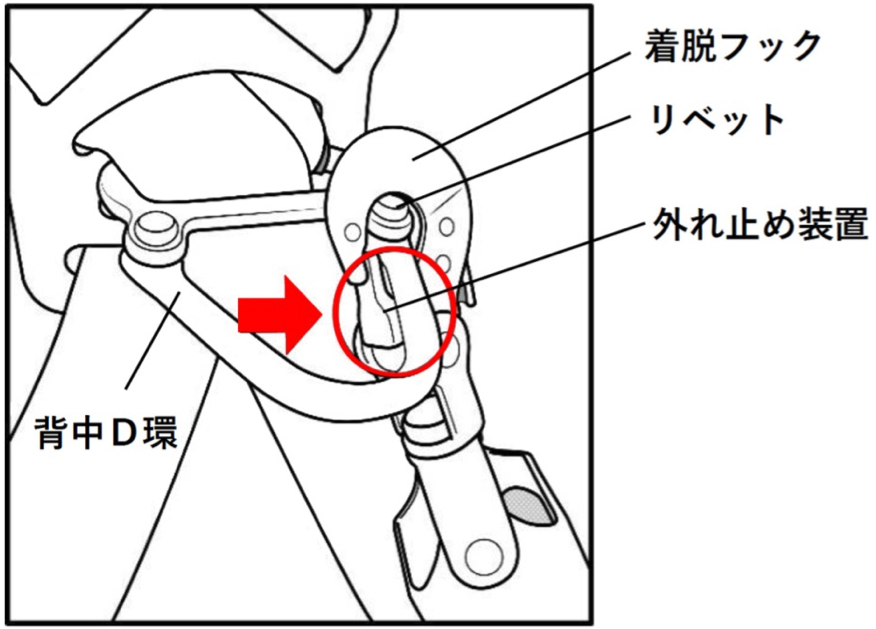 着脱フック
リベット
外れ止め装置
背中D環